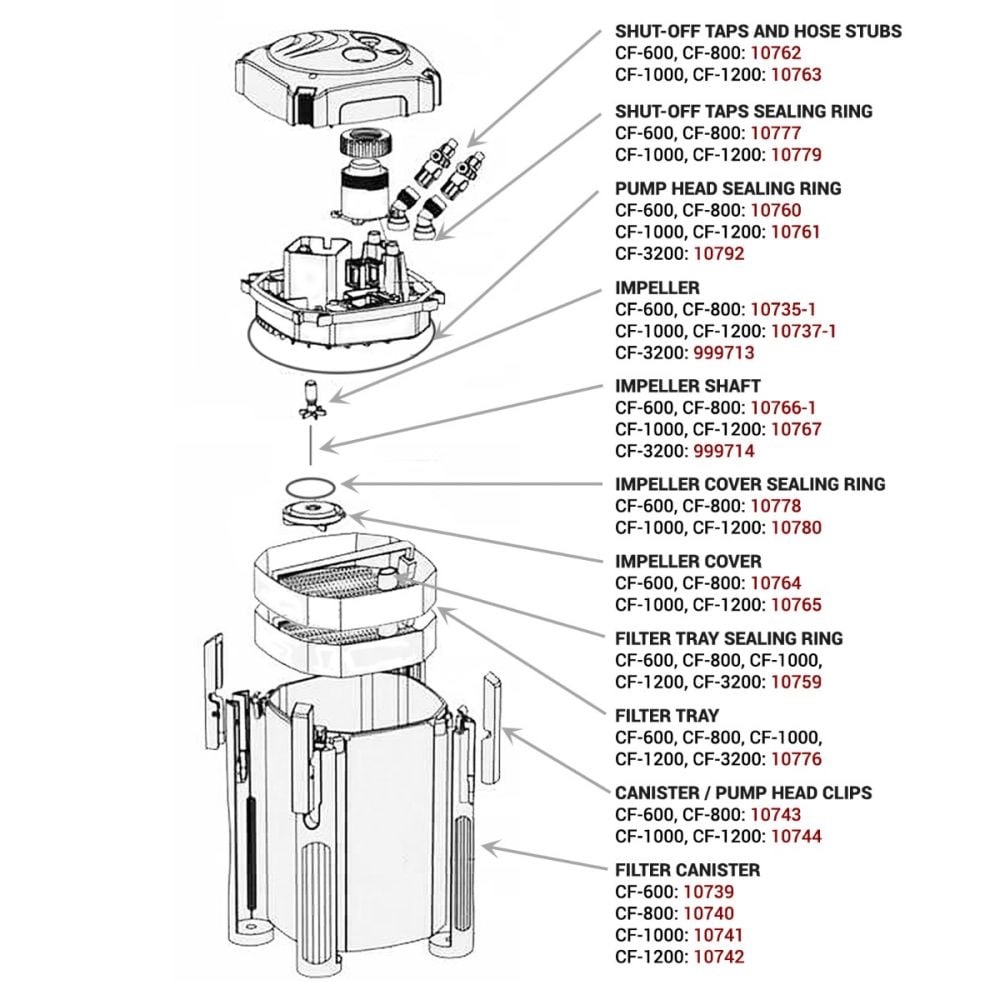 SHUT-OFF TAPS AND HOSE STUBS
CF-600, CF-800: 10762
CF-1000, CF-1200: 10763

SHUT-OFF TAPS SEALING RING
CF-600, CF-800: 10777
CF-1000, CF-1200: 10779

PUMP HEAD SEALING RING
CF-600, CF-800: 10760
CF-1000, CF-1200: 10761
CF-3200: 10792

IMPELLER
CF-600, CF-800: 10735-1
CF-1000, CF-1200: 10737-1
CF-3200: 999713

IMPELLER SHAFT
CF-600, CF-800: 10766-1
CF-1000, CF-1200: 10767
CF-3200: 999714

IMPELLER COVER SEALING RING
CF-600, CF-800: 10778
CF-1000, CF-1200: 10780

IMPELLER COVER
CF-600, CF-800: 10764
CF-1000, CF-1200: 10765

FILTER TRAY SEALING RING
CF-600, CF-800, CF-1000, CF-1200, CF-3200: 10759

FILTER TRAY
CF-600, CF-800, CF-1000, CF-1200, CF-3200: 10776

CANISTER / PUMP HEAD CLIPS
CF-600, CF-800: 10743
CF-1000, CF-1200: 10744

FILTER CANISTER
CF-600: 10739
CF-800: 10740
CF-1000: 10741
CF-1200: 10742